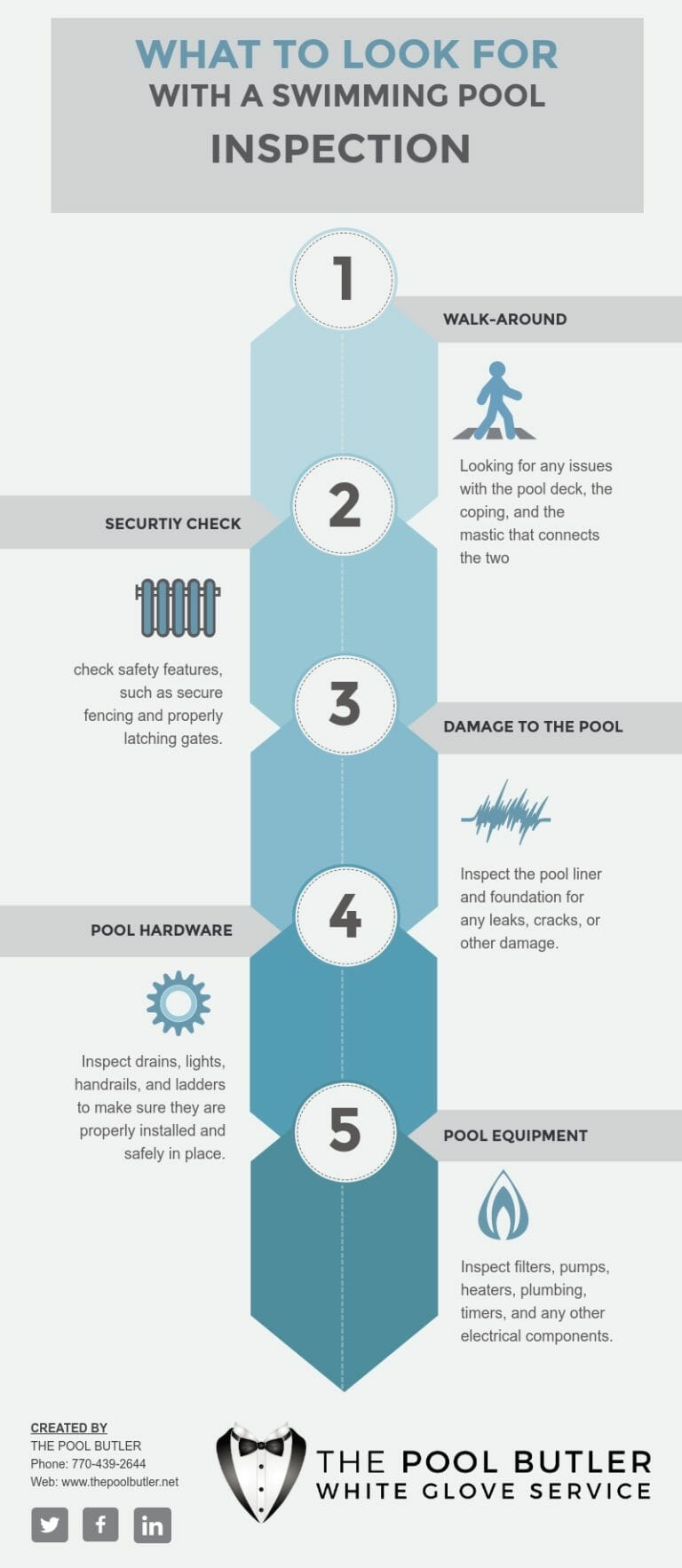 WHAT TO LOOK FOR
WITH A SWIMMING POOL
INSPECTION

1

WALK-AROUND

Looking for any issues with the pool deck, the coping, and the mastic that connects the two

2

SECURTIY CHECK

check safety features, such as secure fencing and properly latching gates.

3

DAMAGE TO THE POOL

Inspect the pool liner and foundation for any leaks, cracks, or other damage.

4

POOL HARDWARE

Inspect drains, lights, handrails, and ladders to make sure they are properly installed and safely in place.

5

POOL EQUIPMENT

Inspect filters, pumps, heaters, plumbing, timers, and any other electrical components.

CREATED BY
THE POOL BUTLER
Phone: 770-439-2644
Web: www.thepoolbutler.net

THE POOL BUTLER
WHITE GLOVE SERVICE