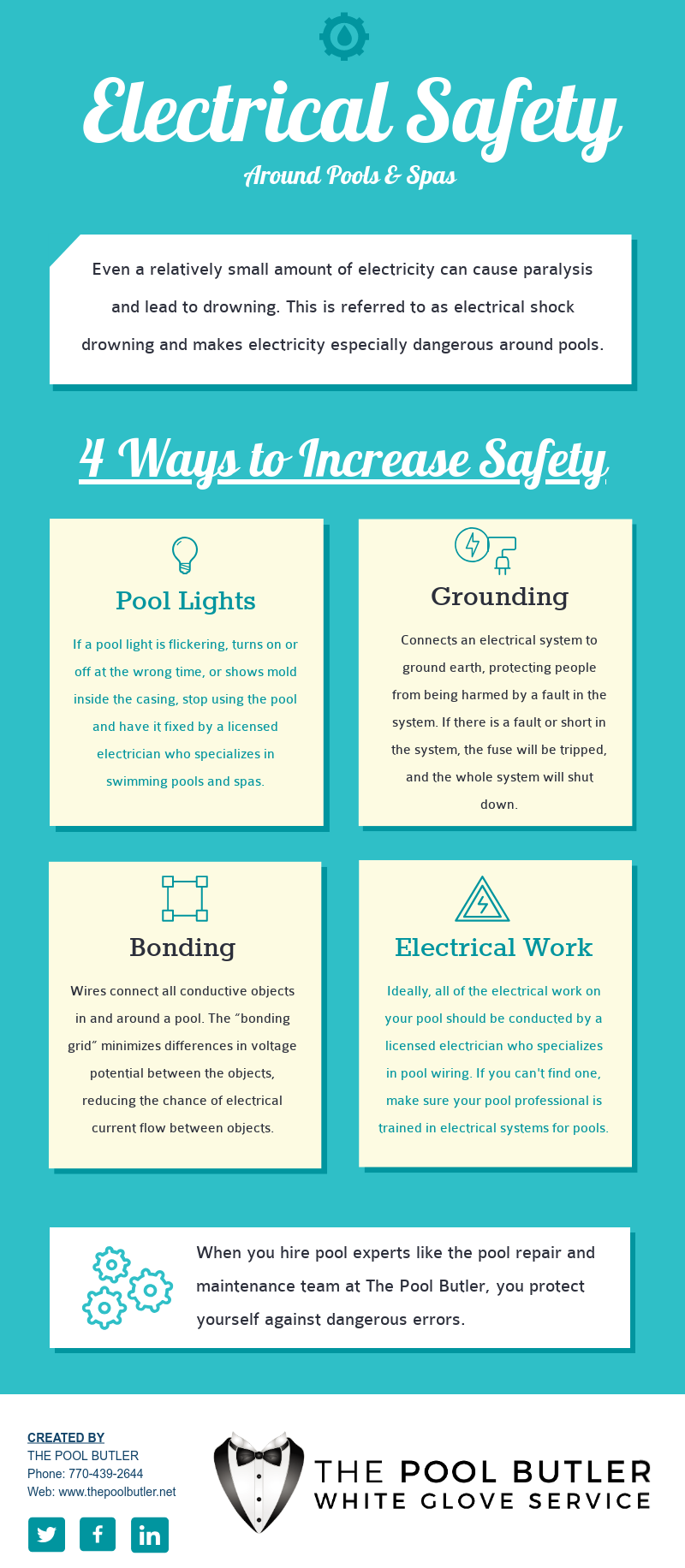 Electrical Safety
Around Pools & Spas

Even a relatively small amount of electricity can cause paralysis and lead to drowning. This is referred to as electrical shock drowning and makes electricity especially dangerous around pools.

4 Ways to Increase Safety

Pool Lights

If a pool light is flickering, turns on or off at the wrong time, or shows mold inside the casing, stop using the pool and have it fixed by a licensed electrician who specializes in swimming pools and spas.

Grounding

Connects an electrical system to ground earth, protecting people from being harmed by a fault in the system. If there is a fault or short in the system, the fuse will be tripped, and the whole system will shut down.

Bonding

Wires connect all conductive objects in and around a pool. The "bonding grid" minimizes differences in voltage potential between the objects, reducing the chance of electrical current flow between objects.

Electrical Work

Ideally, all of the electrical work on your pool should be conducted by a licensed electrician who specializes in pool wiring. If you can't find one, make sure your pool professional is trained in electrical systems for pools.

When you hire pool experts like the pool repair and maintenance team at The Pool Butler, you protect yourself against dangerous errors.

CREATED BY
THE POOL BUTLER
Phone: 770-439-2644
Web: www.thepoolbutler.net

THE POOL BUTLER
WHITE GLOVE SERVICE